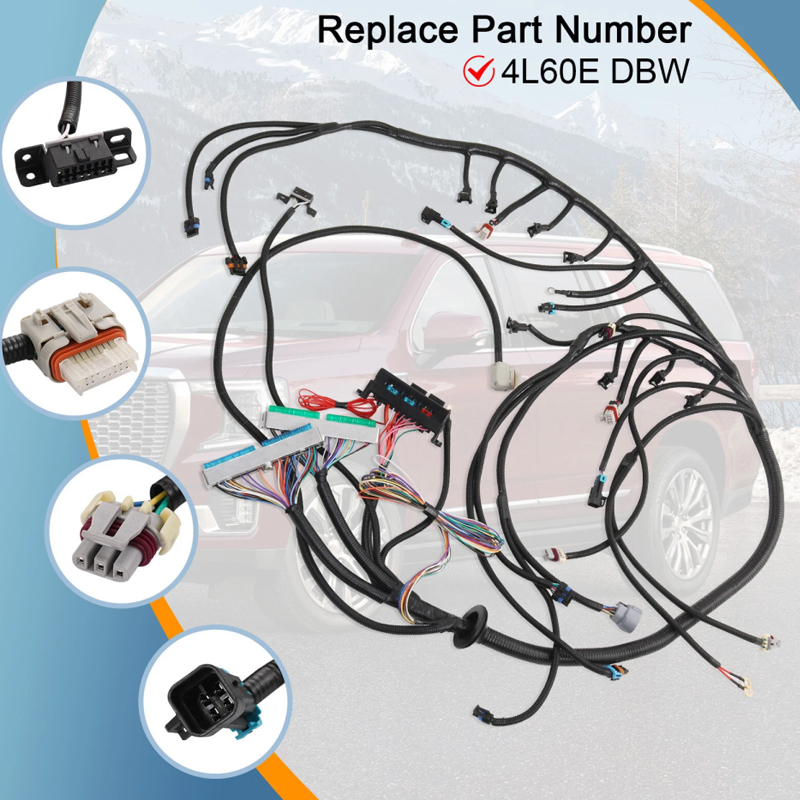 Replace Part Number
4L60E DBW